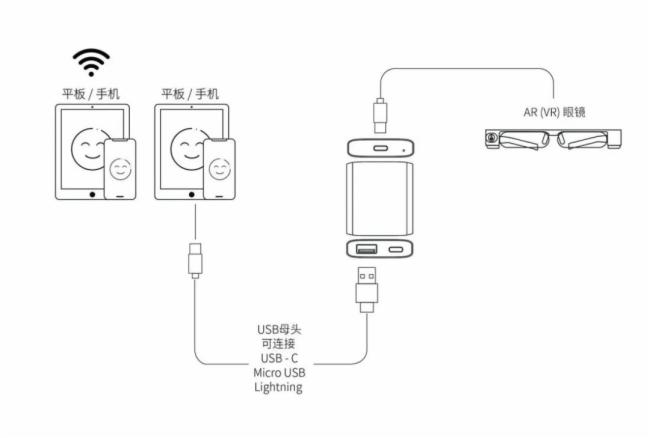 平板 / 手机

平板 / 手机

AR (VR) 眼镜

USB母头
可连接
USB - C
Micro USB
Lightning